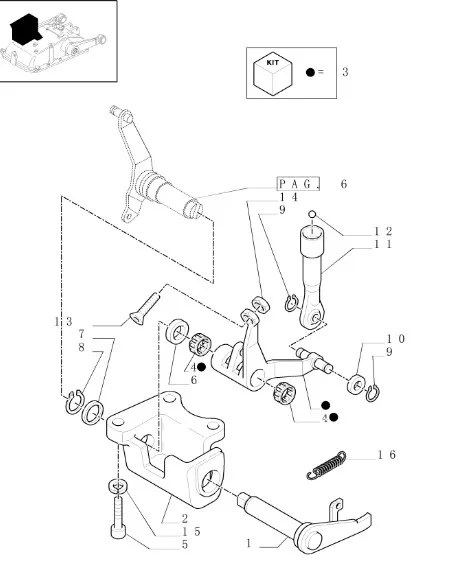 KIT
● = 3

PAG. 6
14
9
12
11
13
7
8
4●
6
10
9
●
4●
16
2
15
5
1