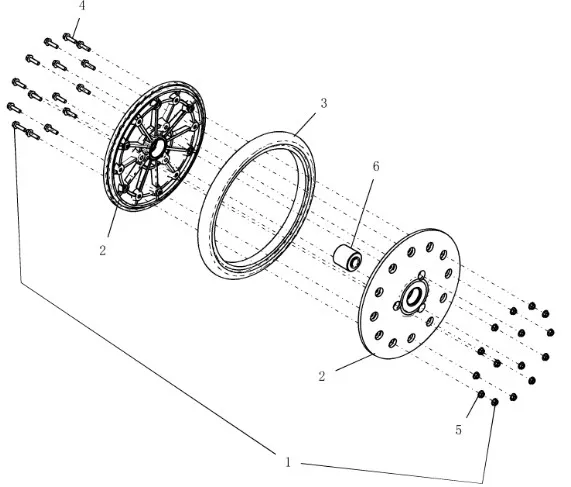 4
3
6
2
2
5
1